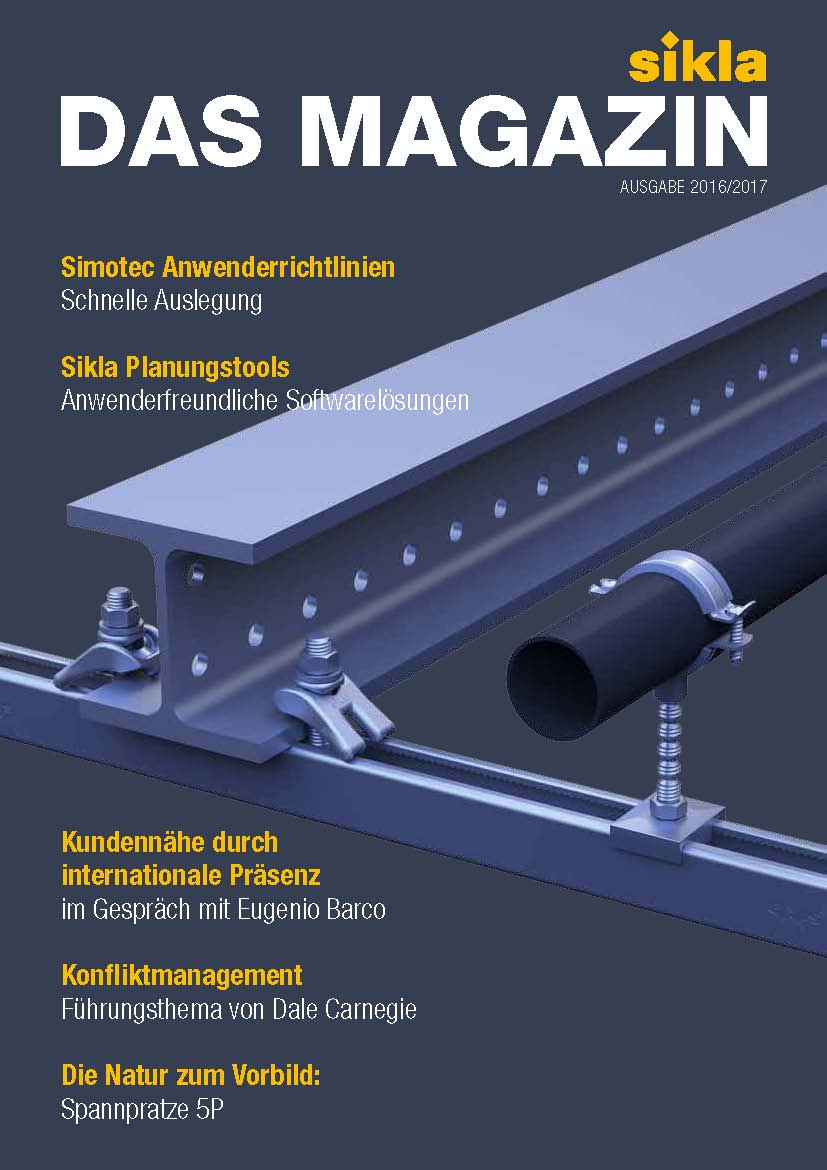 sikla

DAS MAGAZIN

AUSGABE 2016/2017

Simotec Anwenderrichtlinien
Schnelle Auslegung

Sikla Planungstools
Anwenderfreundliche Softwarelösungen

Kundennähe durch internationale Präsenz
im Gespräch mit Eugenio Barco

Konfliktmanagement
Führungsthema von Dale Carnegie

Die Natur zum Vorbild:
Spannpratze 5P